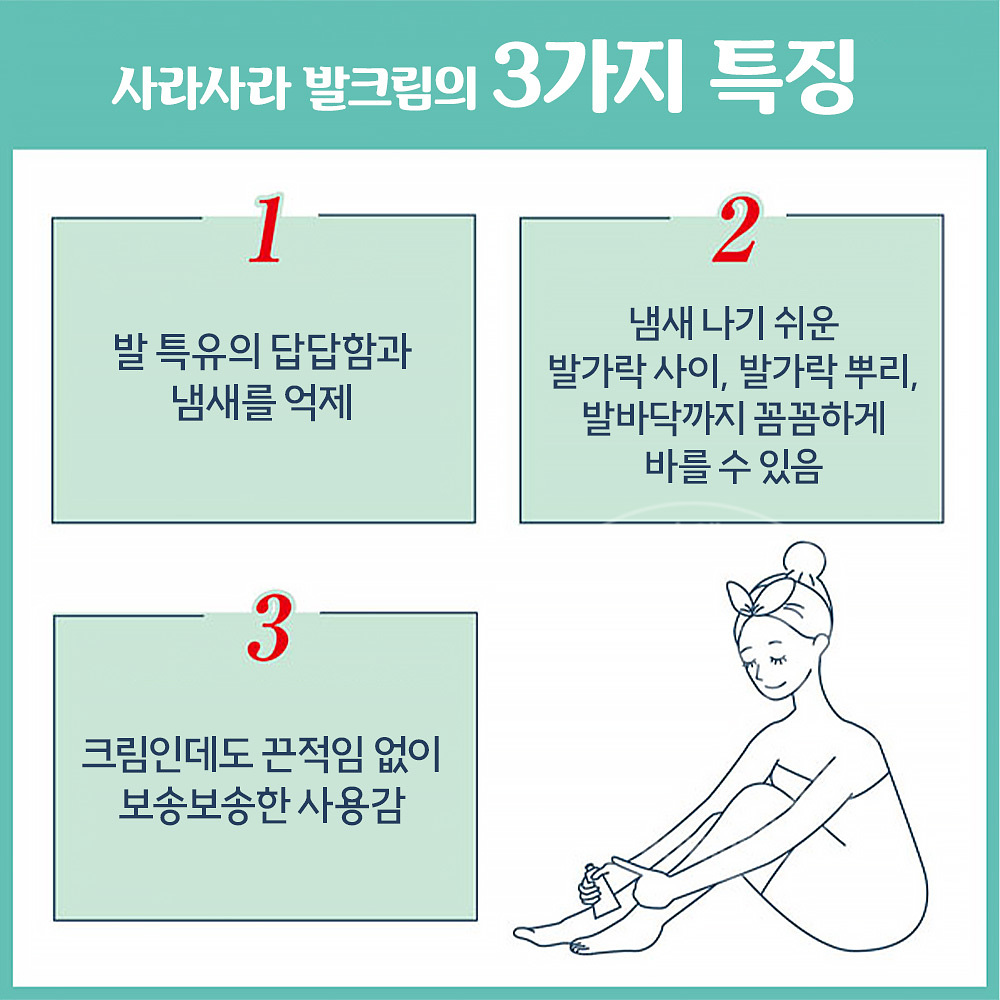 사라사라 발크림의 3가지 특징

1

발 특유의 답답함과
냄새를 억제

2

냄새 나기 쉬운
발가락 사이, 발가락 뿌리,
발바닥까지 꼼꼼하게
바를 수 있음

3

크림인데도 끈적임 없이
보송보송한 사용감