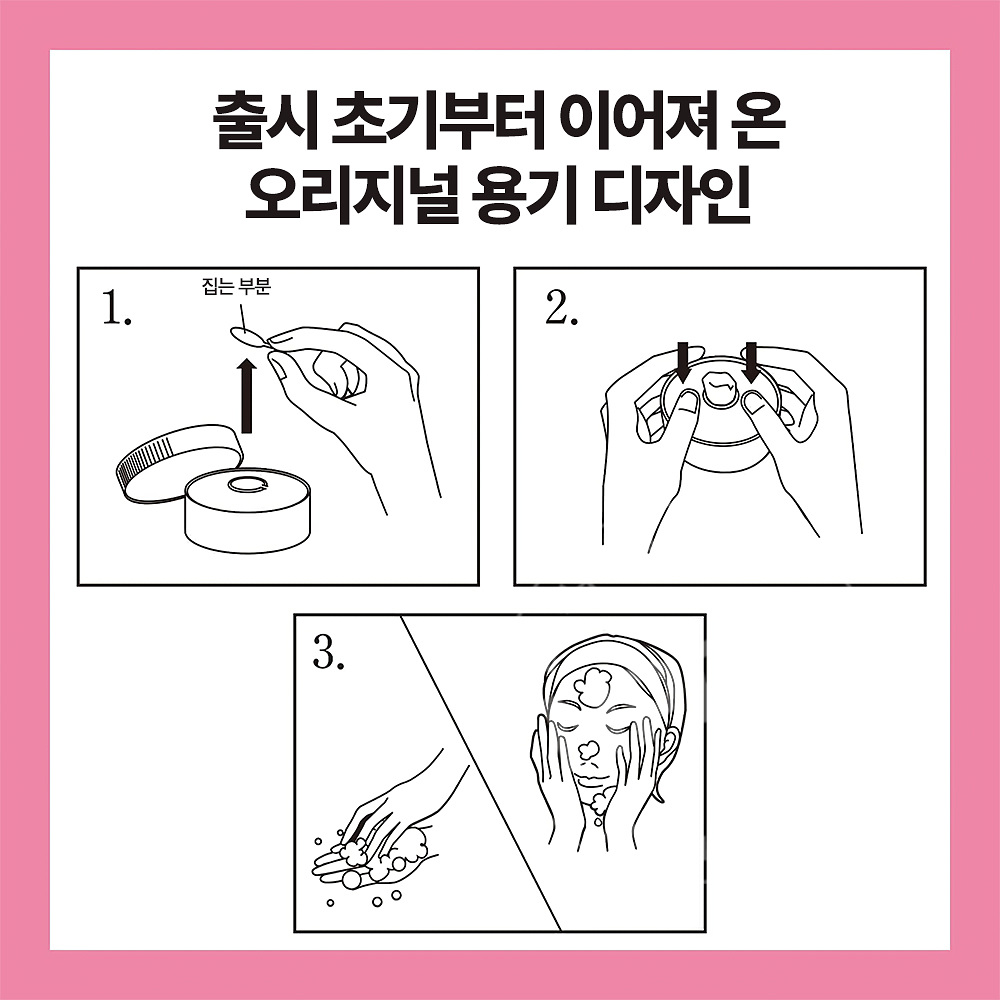 출시 초기부터 이어져 온
오리지널 용기 디자인

1.
집는 부분

2.

3.