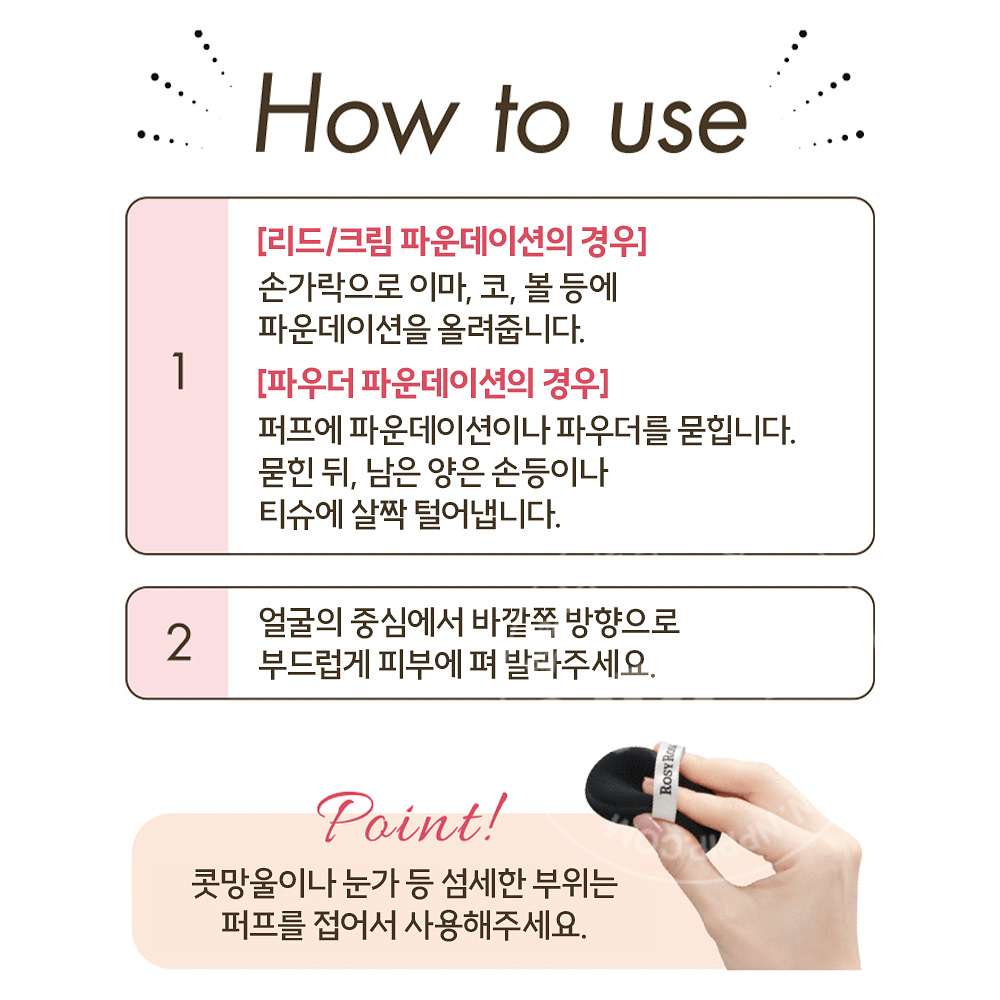 How to use

1

[리드/크림 파운데이션의 경우]
손가락으로 이마, 코, 볼 등에 파운데이션을 올려줍니다.

[파우더 파운데이션의 경우]
퍼프에 파운데이션이나 파우더를 묻힙니다. 묻힌 뒤, 남은 양은 손등이나 티슈에 살짝 털어냅니다.

2

얼굴의 중심에서 바깥쪽 방향으로 부드럽게 피부에 펴 발라주세요.

ROSY ROSA

Point!

콧망울이나 눈가 등 섬세한 부위는 퍼프를 접어서 사용해주세요.