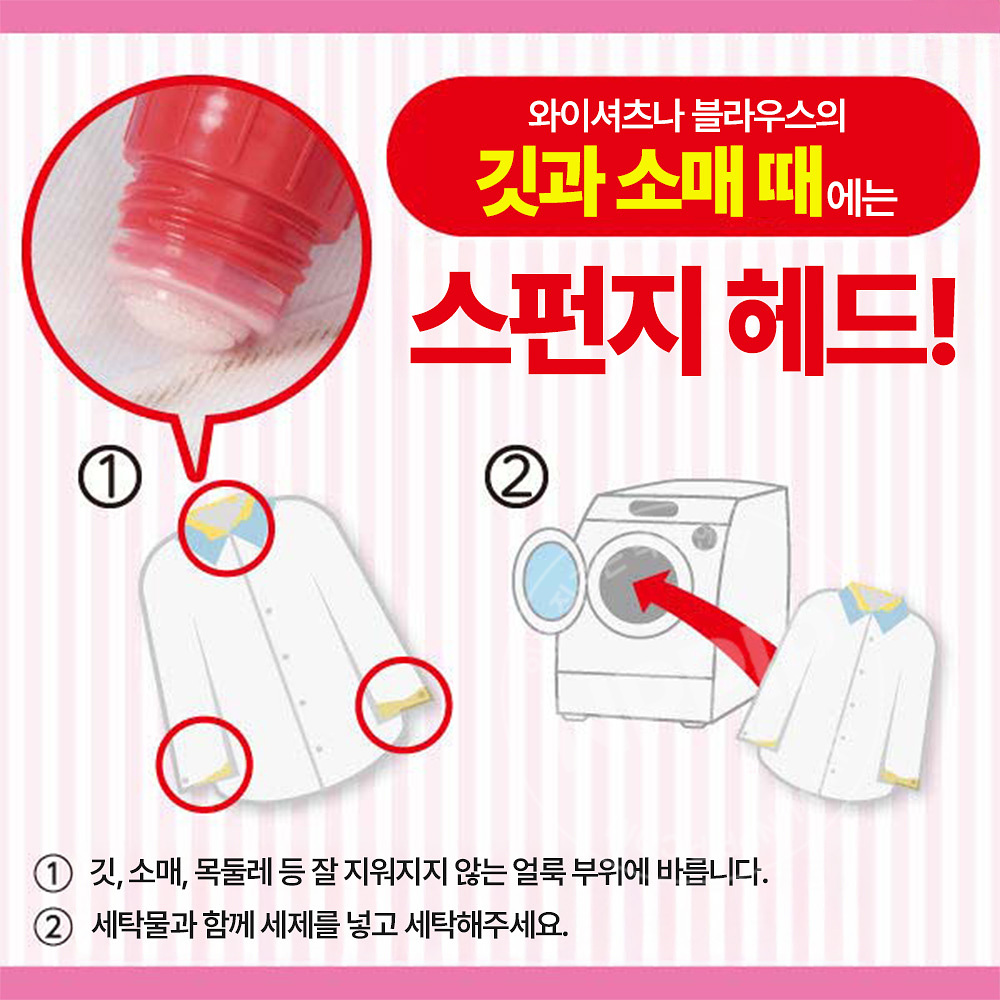 와이셔츠나 블라우스의
깃과 소매 때에는

스펀지 헤드!

①

②

① 깃, 소매, 목둘레 등 잘 지워지지 않는 얼룩 부위에 바릅니다.
② 세탁물과 함께 세제를 넣고 세탁해주세요.