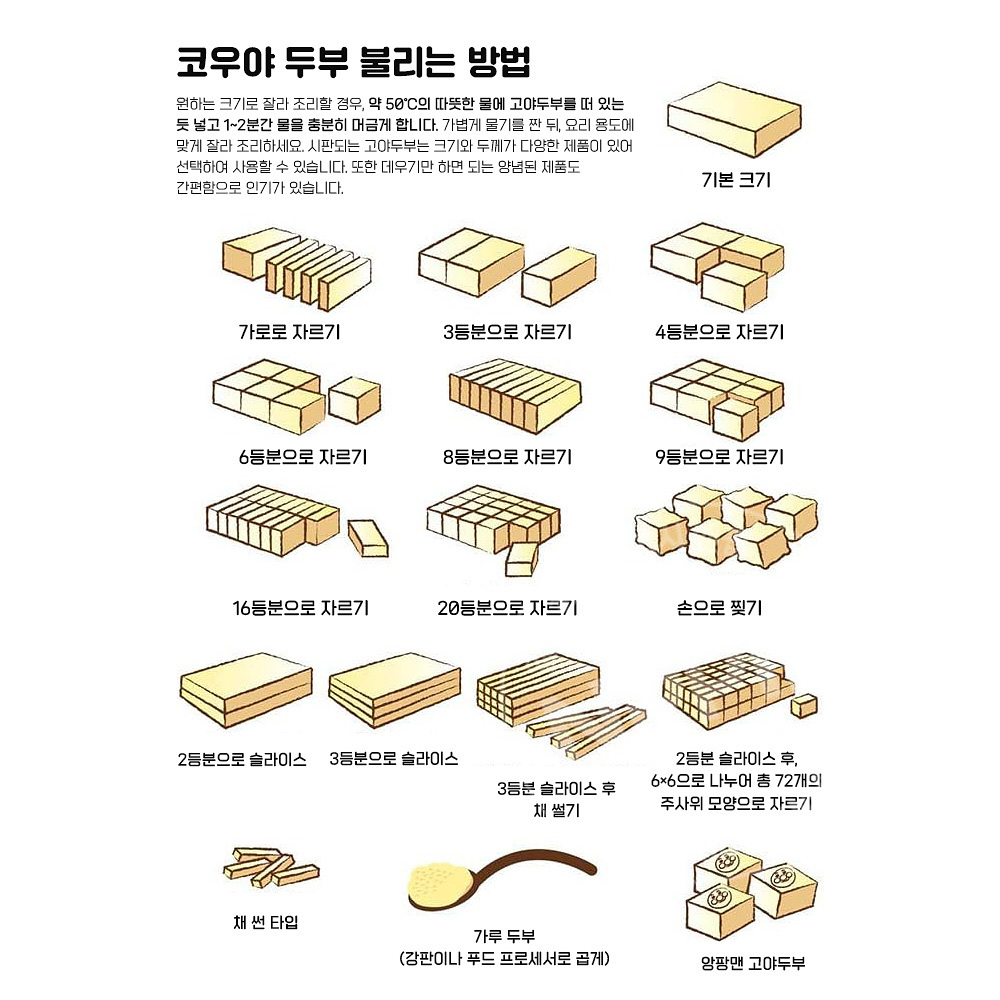 코우야 두부 불리는 방법

원하는 크기로 잘라 조리할 경우, 약 50℃의 따뜻한 물에 고야두부를 떠 있는 듯 넣고 1~2분간 물을 충분히 머금게 합니다. 가볍게 물기를 짠 뒤, 요리 용도에 맞게 잘라 조리하세요. 시판되는 고야두부는 크기와 두께가 다양한 제품이 있어 선택하여 사용할 수 있습니다. 또한 데우기만 하면 되는 양념된 제품도 간편함으로 인기가 있습니다.

기본 크기

가로로 자르기

3등분으로 자르기

4등분으로 자르기

6등분으로 자르기

8등분으로 자르기

9등분으로 자르기

16등분으로 자르기

20등분으로 자르기

손으로 찢기

2등분으로 슬라이스

3등분으로 슬라이스

3등분 슬라이스 후 채 썰기

2등분 슬라이스 후, 6×6으로 나누어 총 72개의 주사위 모양으로 자르기

채 썬 타입

가루 두부 (강판이나 푸드 프로세서로 곱게)

양팡맨 고야두부