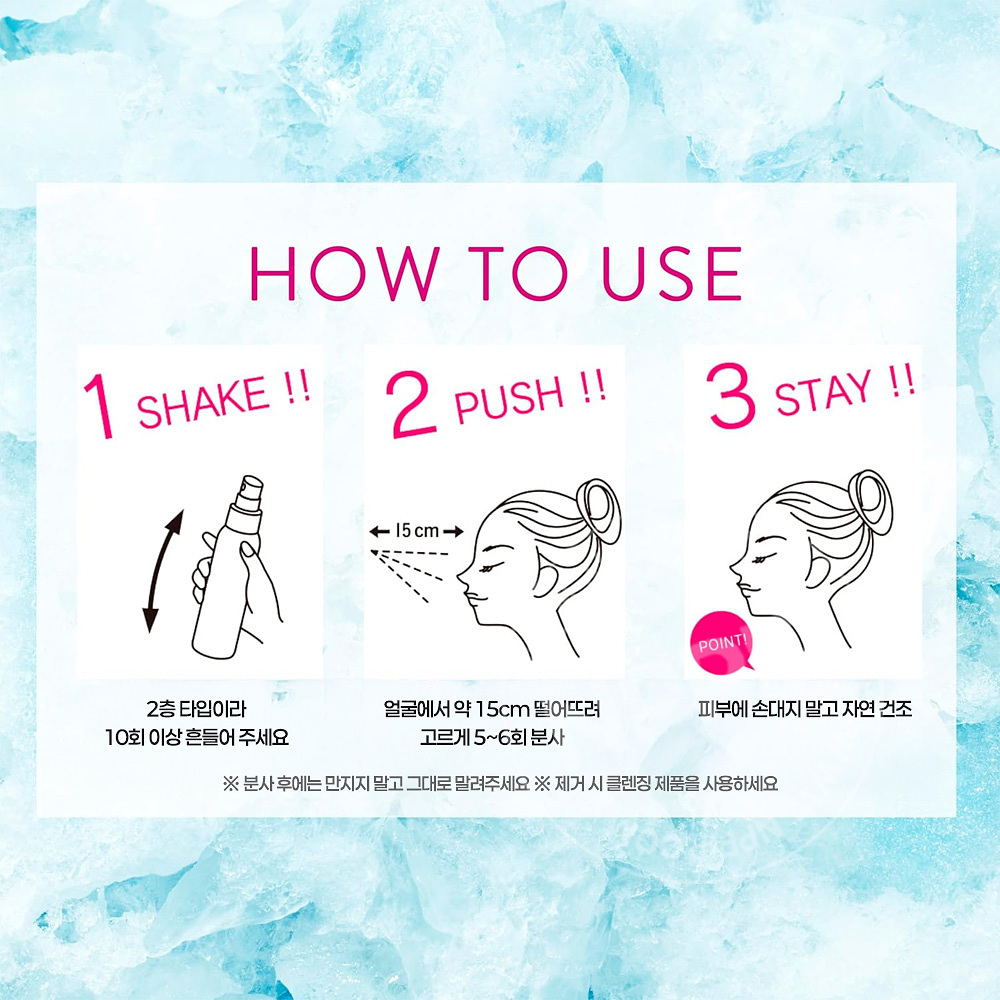 HOW TO USE

1 SHAKE !!

2층 타입이라
10회 이상 흔들어 주세요

2 PUSH !!

15 cm

얼굴에서 약 15cm 떨어뜨려
고르게 5~6회 분사

3 STAY !!

POINT!

피부에 손대지 말고 자연 건조

※ 분사 후에는 만지지 말고 그대로 말려주세요 ※ 제거 시 클렌징 제품을 사용하세요