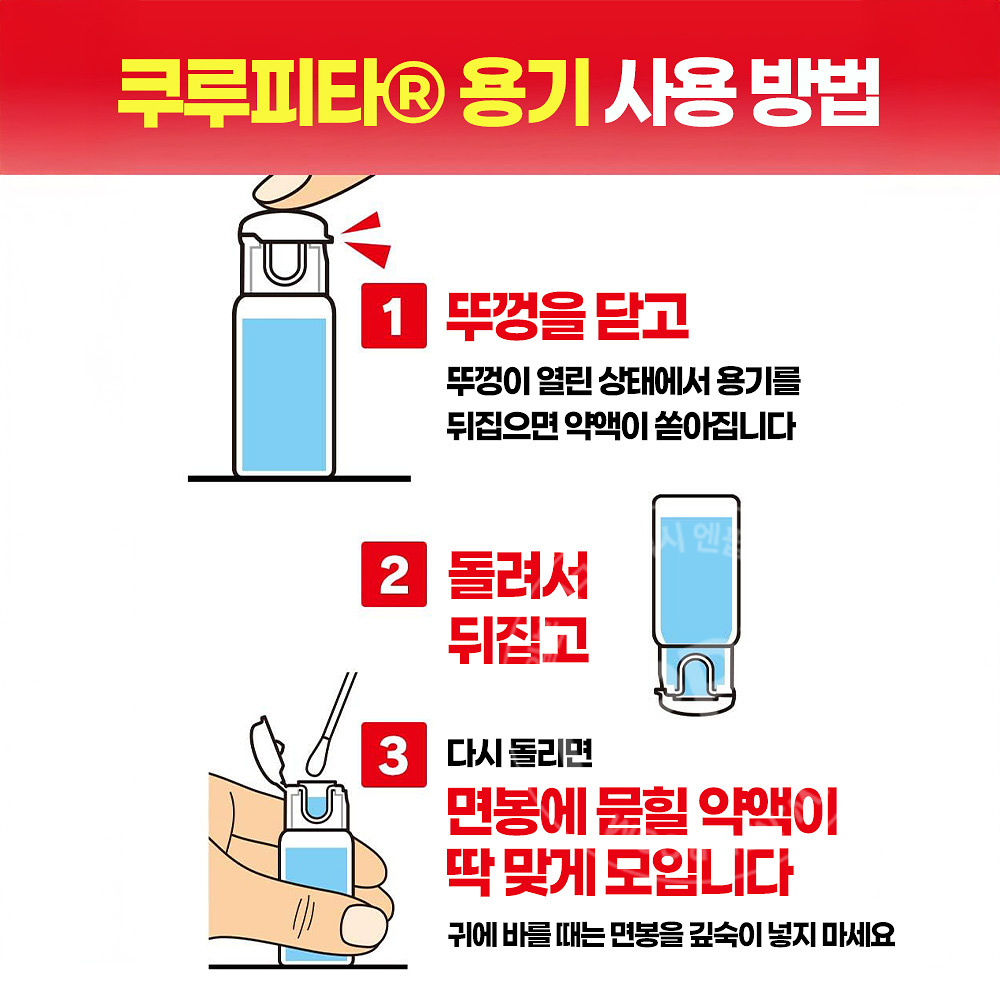 쿠루피타® 용기 사용 방법

1 뚜껑을 닫고

뚜껑이 열린 상태에서 용기를 뒤집으면 약액이 쏟아집니다

2 돌려서 뒤집고

3 다시 돌리면

면봉에 묻힐 약액이 딱 맞게 모입니다

귀에 바를 때는 면봉을 깊숙이 넣지 마세요