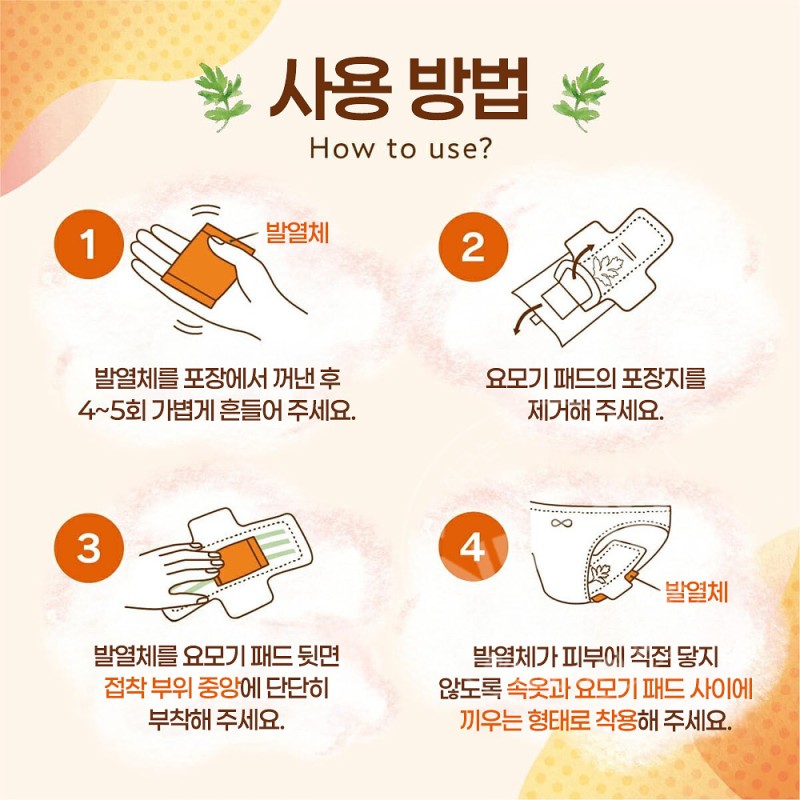 사용 방법
How to use?

1
발열체

발열체를 포장에서 꺼낸 후
4~5회 가볍게 흔들어 주세요.

2

요모기 패드의 포장지를
제거해 주세요.

3

발열체를 요모기 패드 뒷면
접착 부위 중앙에 단단히
부착해 주세요.

4
발열체

발열체가 피부에 직접 닿지
않도록 속옷과 요모기 패드 사이에
끼우는 형태로 착용해 주세요.