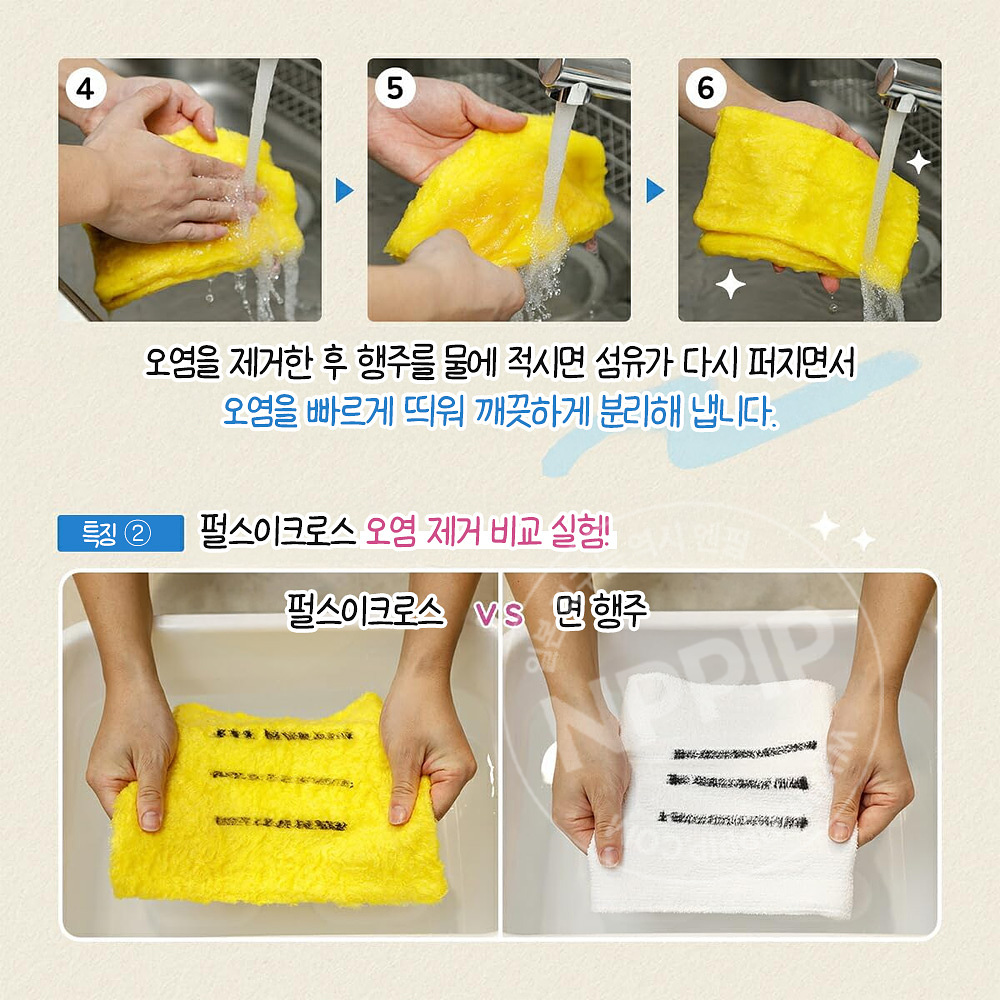 4

5

6

오염을 제거한 후 행주를 물에 적시면 섬유가 다시 퍼지면서
오염을 빠르게 띄워 깨끗하게 분리해 냅니다.

특징 ② 펄스이크로스 오염 제거 비교 실험!

펄스이크로스 vs 면 행주

NPPIP